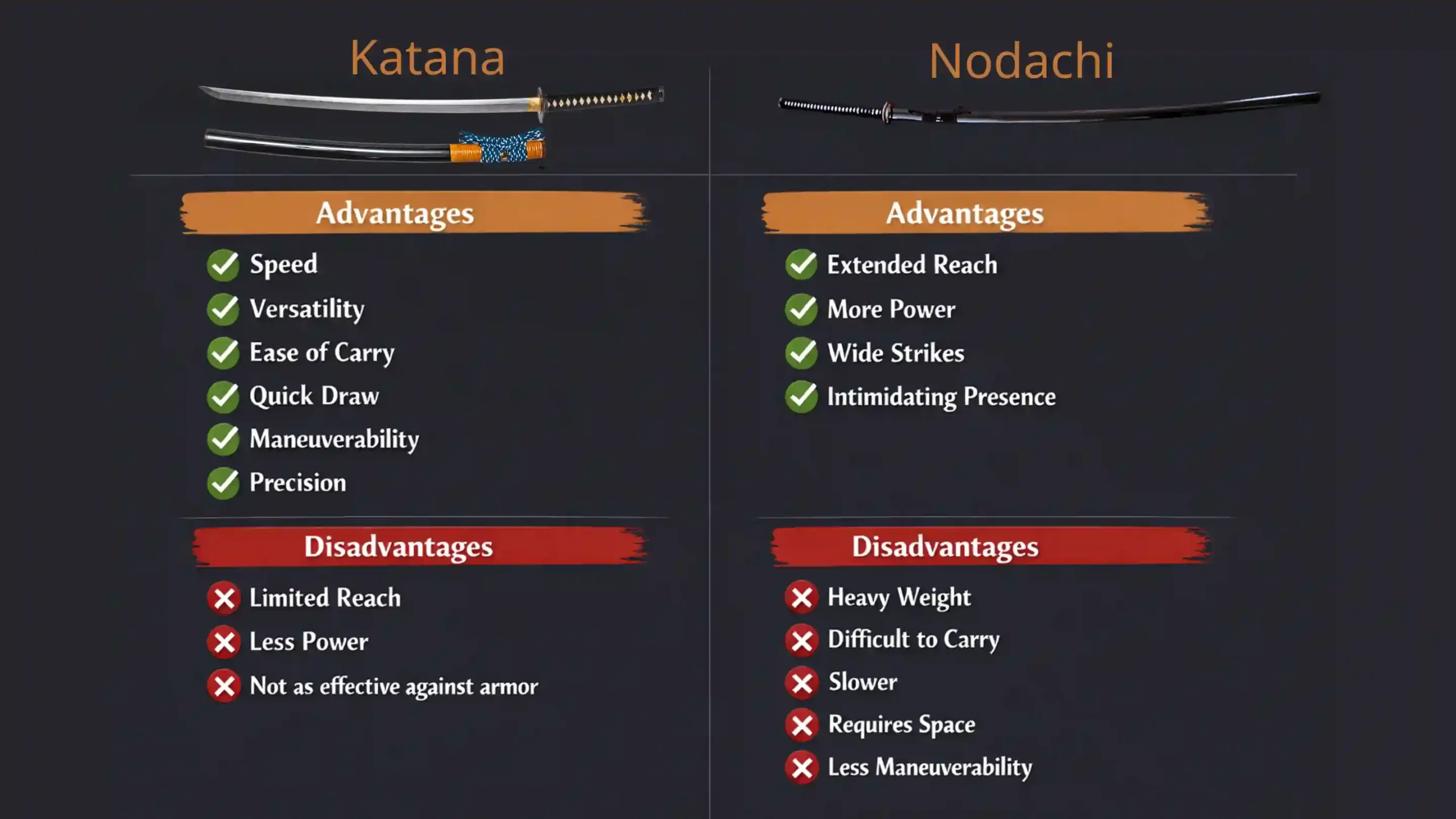 Katana

Advantages

Speed
Versatility
Ease of Carry
Quick Draw
Maneuverability
Precision

Disadvantages

Limited Reach
Less Power
Not as effective against armor

Nodachi

Advantages

Extended Reach
More Power
Wide Strikes
Intimidating Presence

Disadvantages

Heavy Weight
Difficult to Carry
Slower
Requires Space
Less Maneuverability